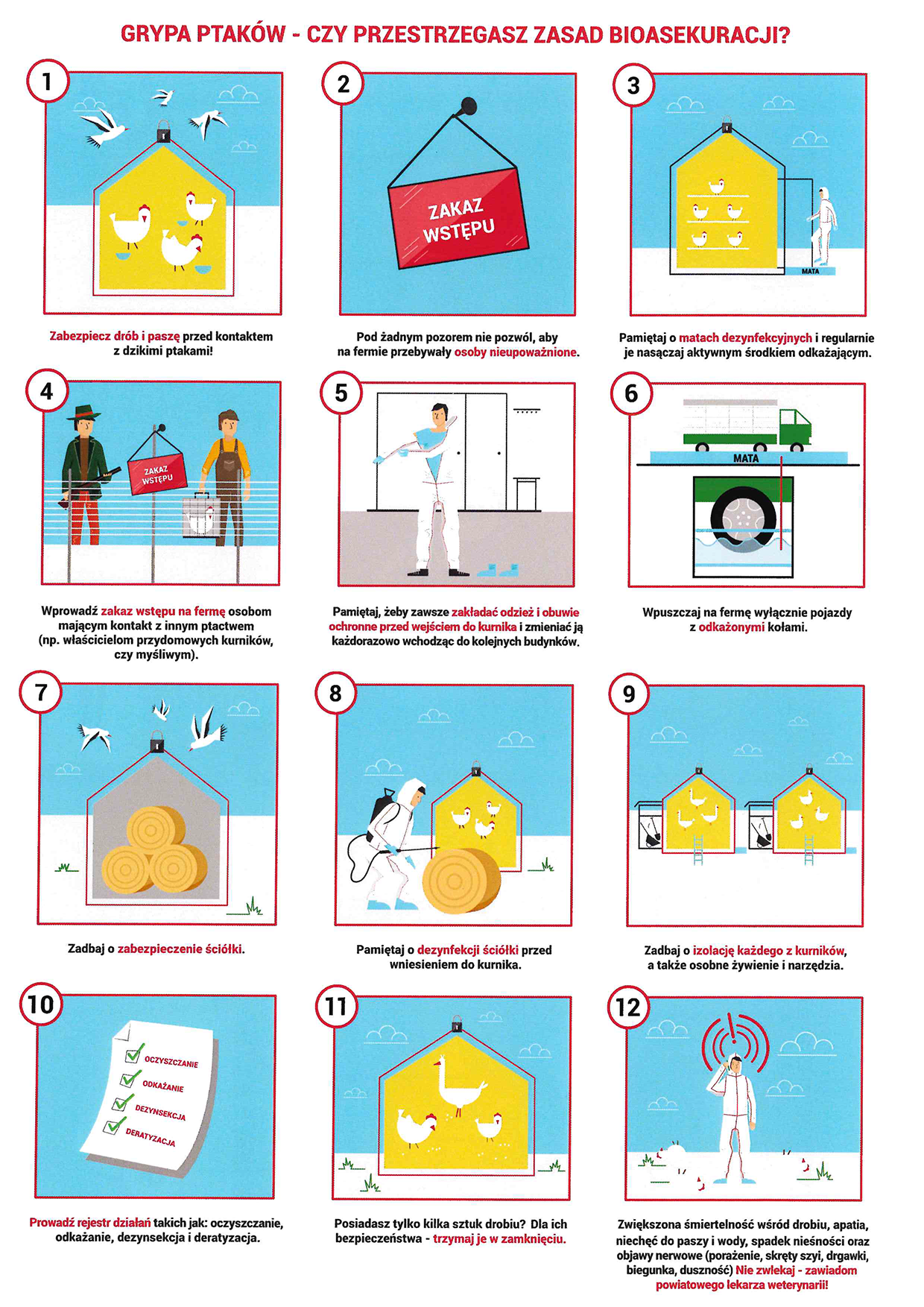 GRYPA PTAKÓW - CZY PRZESTRZEGASZ ZASAD BIOASEKURACJI?

1

Zabezpiecz drób i paszę przed kontaktem z dzikimi ptakami!

2

ZAKAZ WSTĘPU

Pod żadnym pozorem nie pozwól, aby na fermie przebywały osoby nieupoważnione.

3

MATA

Pamiętaj o matach dezynfekcyjnych i regularnie je nasączaj aktywnym środkiem odkażającym.

4

ZAKAZ WSTĘPU

Wprowadź zakaz wstępu na fermę osobom mającym kontakt z innym ptactwem (np. właścicielom przydomowych kurników, czy myśliwym).

5

Pamiętaj, żeby zawsze zakładać odzież i obuwie ochronne przed wejściem do kurnika i zmieniać ją każdorazowo wchodząc do kolejnych budynków.

6

MATA

Wpuszczaj na fermę wyłącznie pojazdy z odkażonymi kołami.

7

Zadbaj o zabezpieczenie ściółki.

8

Pamiętaj o dezynfekcji ściółki przed wniesieniem do kurnika.

9

Zadbaj o izolację każdego z kurników, a także osobne żywienie i narzędzia.

10

OCZYSZCZANIE
ODKAŻANIE
DEZYNSEKCJA
DERATYZACJA

Prowadź rejestr działań takich jak: oczyszczanie, odkażanie, dezynsekcja i deratyzacja.

11

Posiadasz tylko kilka sztuk drobiu? Dla ich bezpieczeństwa - trzymaj je w zamknięciu.

12

Zwiększona śmiertelność wśród drobiu, apatia, niechęć do paszy i wody, spadek nieśności oraz objawy nerwowe (porażenie, skręty szyi, drgawki, biegunka, duszność) Nie zwlekaj - zawiadom powiatowego lekarza weterynarii!